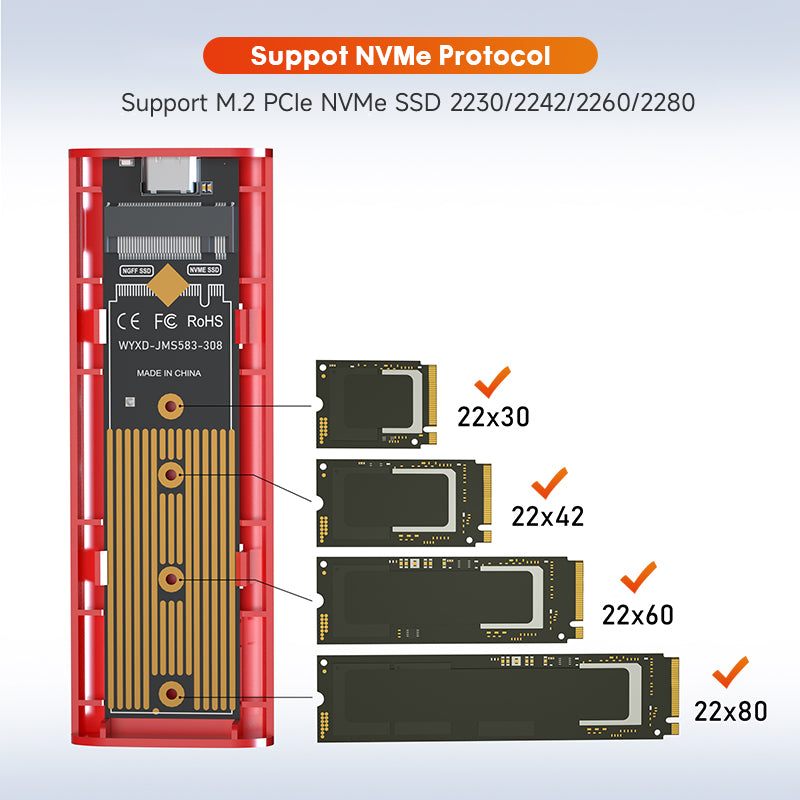 Suppot NVMe Protocol
Support M.2 PCIe NVMe SSD 2230/2242/2260/2280

NGFF SSD NVME SSD
CE FC RoHS
WYXD-JMS583-308
MADE IN CHINA

22x30
22x42
22x60
22x80