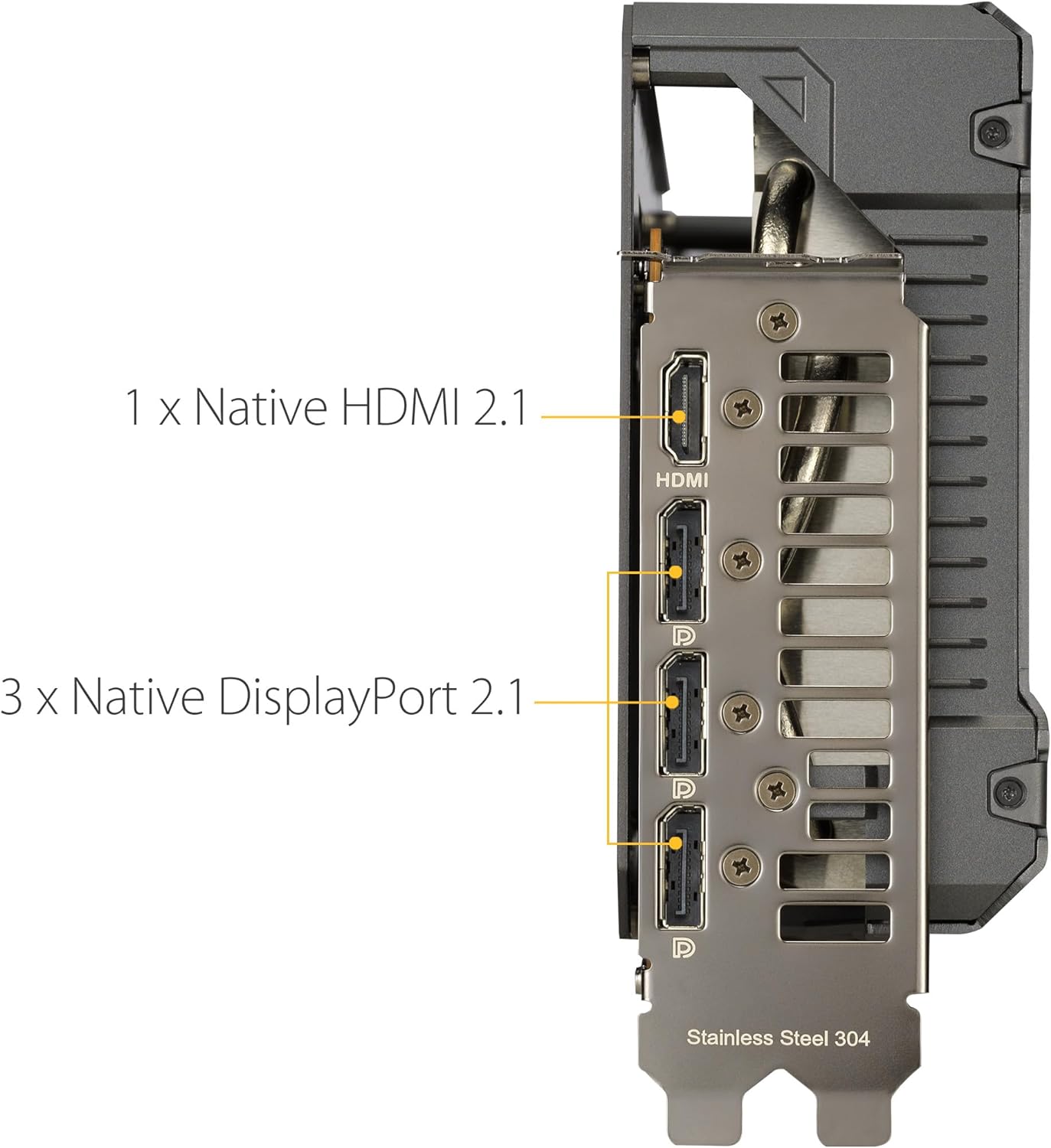 1 x Native HDMI 2.1

HDMI

3 x Native DisplayPort 2.1

Stainless Steel 304